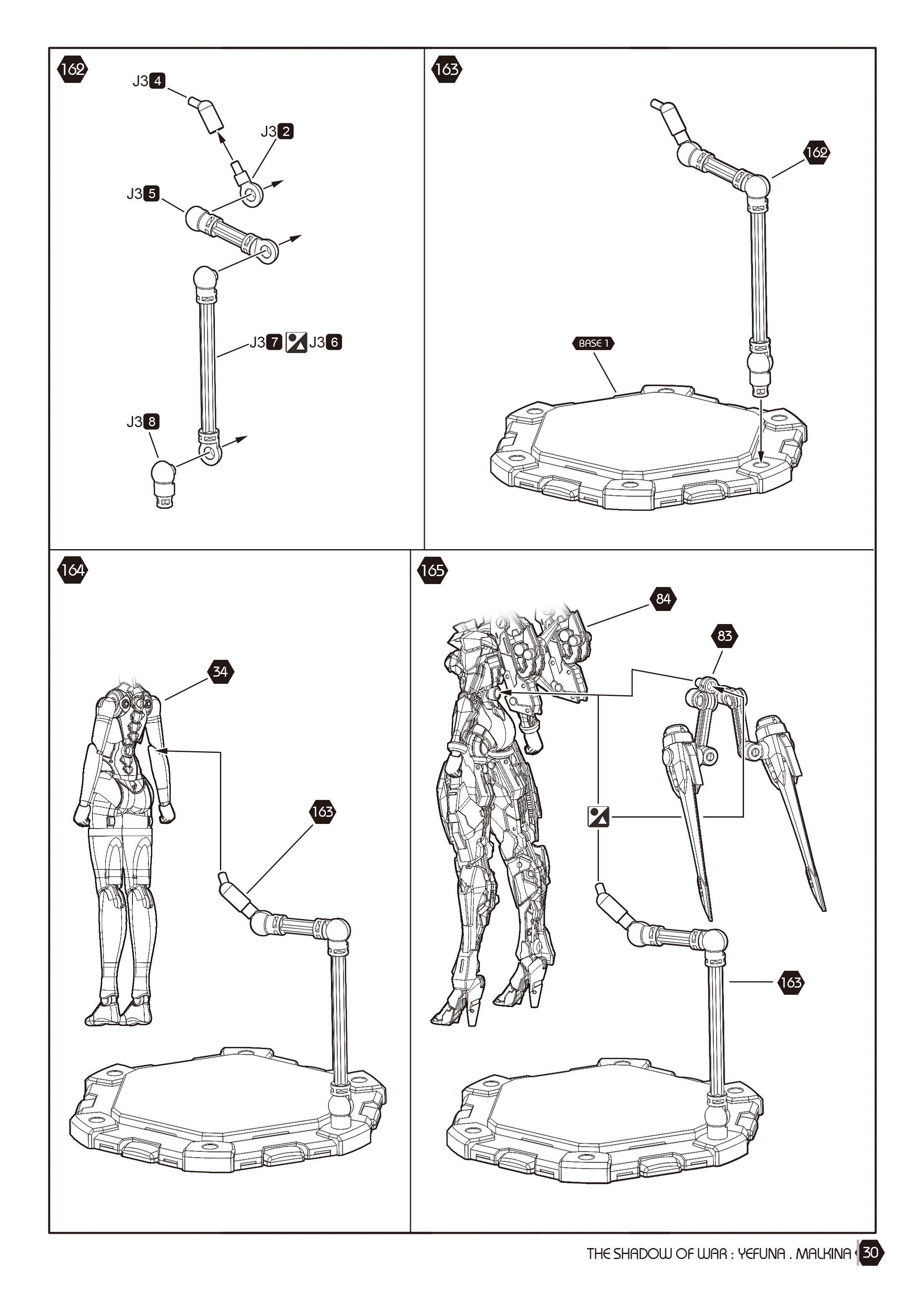 162

J3 4

J3 2

J3 5

J3 7 J3 6

J3 8

163

162

BASE 1

164

34

163

165

84

83

163

THE SHADOW OF WAR : YEFUNA . MALKINA 30