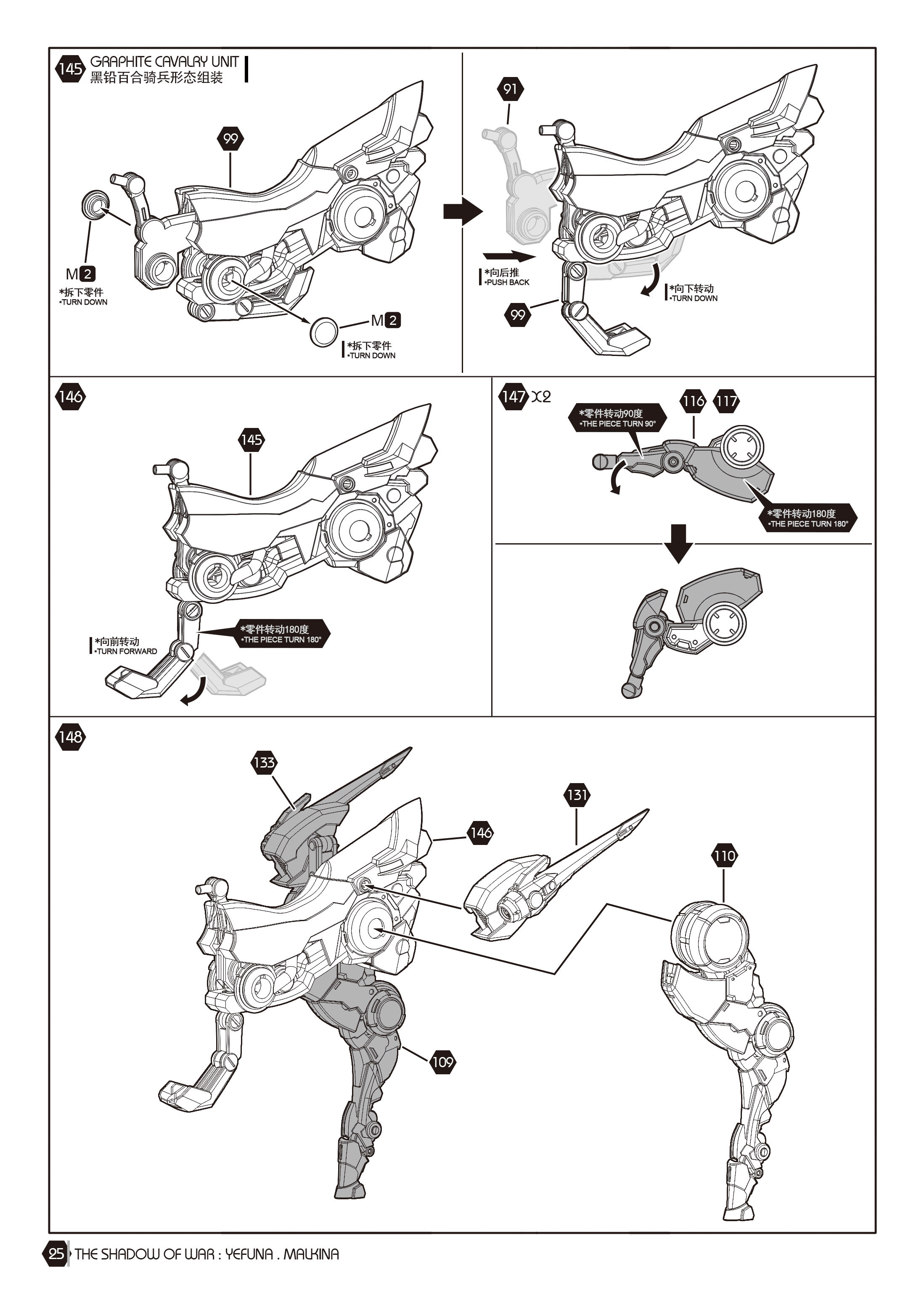 145 GRAPHITE CAVALRY UNIT
黑铅百合骑兵形态组装

99

M 2
*拆下零件
*TURN DOWN

M 2
*拆下零件
*TURN DOWN

91

*向后推
*PUSH BACK

*向下转动
*TURN DOWN

99

146

145

*向前转动
*TURN FORWARD

*零件转动180度
*THE PIECE TURN 180°

147 x2

*零件转动90度
*THE PIECE TURN 90°

116 117

*零件转动180度
*THE PIECE TURN 180°

148

133

146

131

110

109

25 THE SHADOW OF WAR : YEFUNA . MALKINA