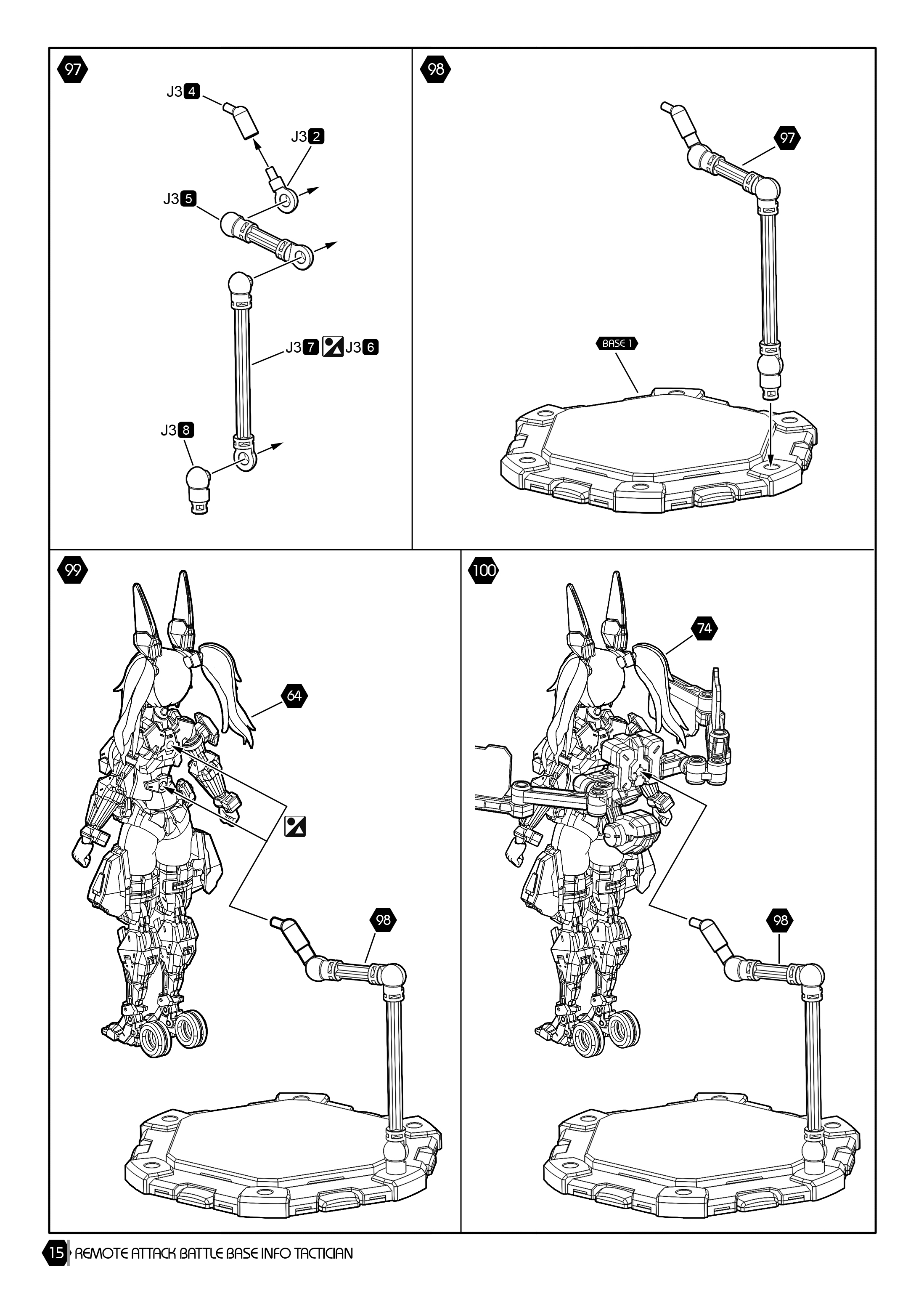 97

J3 4

J3 2

J3 5

J3 7 J3 6

J3 8

98

97

BASE 1

99

64

98

100

74

98

15 REMOTE ATTACK BATTLE BASE INFO TACTICIAN