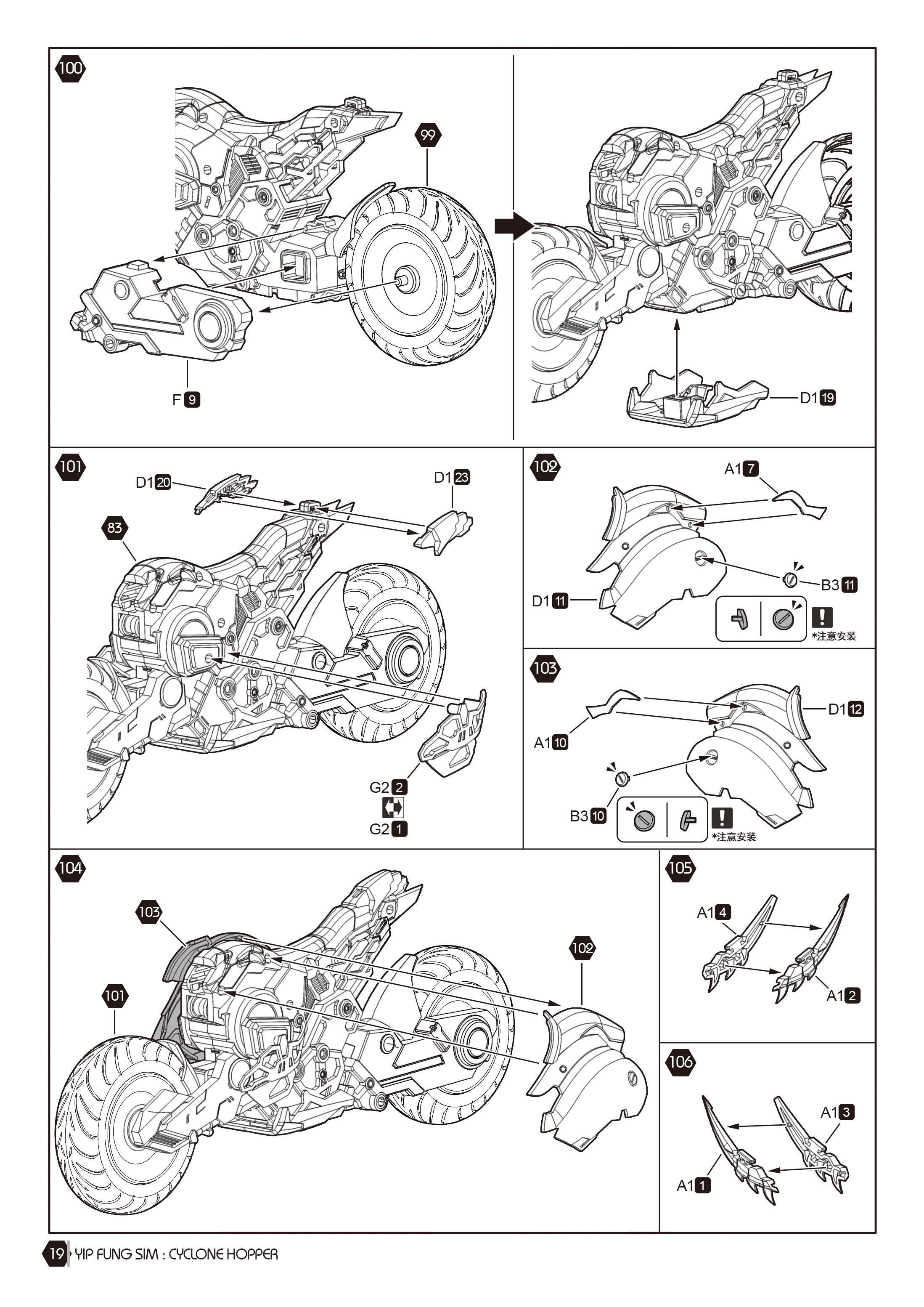 100

99

F 9

D1 19

101

D1 20

D1 23

83

G2 2

G2 1

102

A1 7

B3 11

D1 11

!

*注意安装

103

D1 12

A1 10

B3 10

!

*注意安装

104

103

102

101

105

A1 4

A1 2

106

A1 3

A1 1

19 YIP FUNG SIM : CYCLONE HOPPER